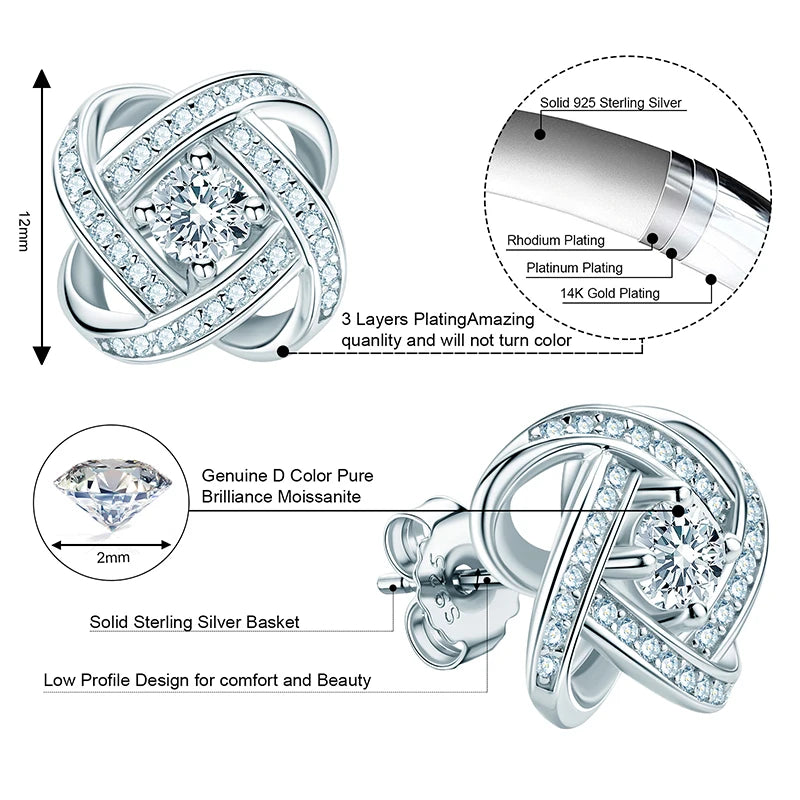 12mm

Solid 925 Sterling Silver

Rhodium Plating

Platinum Plating

14K Gold Plating

3 Layers PlatingAmazing quanlity and will not turn color

Genuine D Color Pure Brilliance Moissanite

2mm

S925

Solid Sterling Silver Basket

Low Profile Design for comfort and Beauty